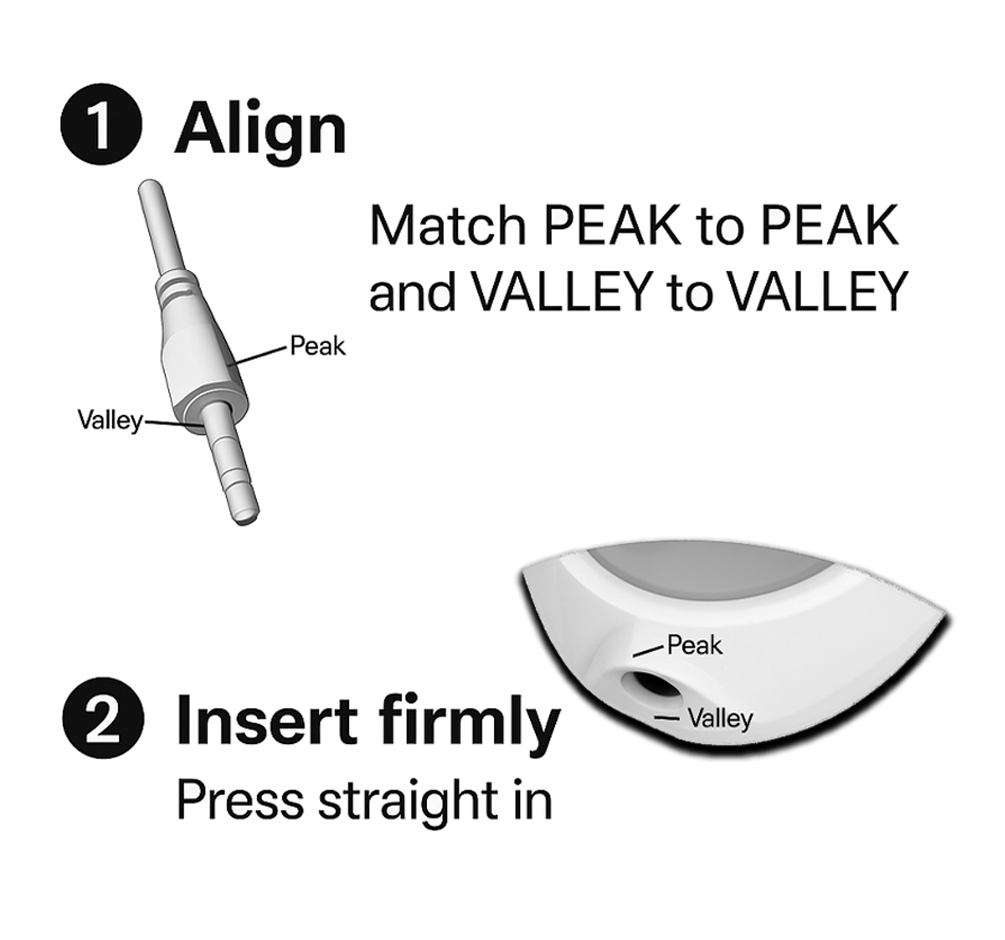 1 Align

Match PEAK to PEAK and VALLEY to VALLEY

Peak

Valley

Peak

Valley

2 Insert firmly

Press straight in